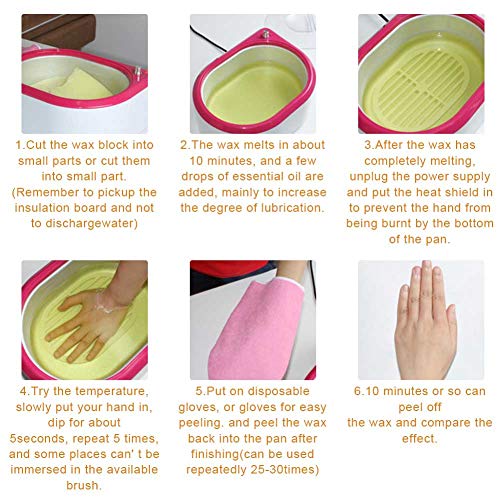 1.Cut the wax block into small parts or cut them into small part. (Remember to pickup the insulation board and not to dischargewater)

2.The wax melts in about 10 minutes, and a few drops of essential oil are added, mainly to increase the degree of lubrication.

3.After the wax has completely melting, unplug the power supply and put the heat shield in to prevent the hand from being burnt by the bottom of the pan.

4.Try the temperature, slowly put your hand in, dip for about 5seconds, repeat 5 times, and some places can' t be immersed in the available brush.

5.Put on disposable gloves, or gloves for easy peeling. and peel the wax back into the pan after finishing(can be used repeatedly 25-30times)

6.10 minutes or so can peel off
the wax and compare the effect.