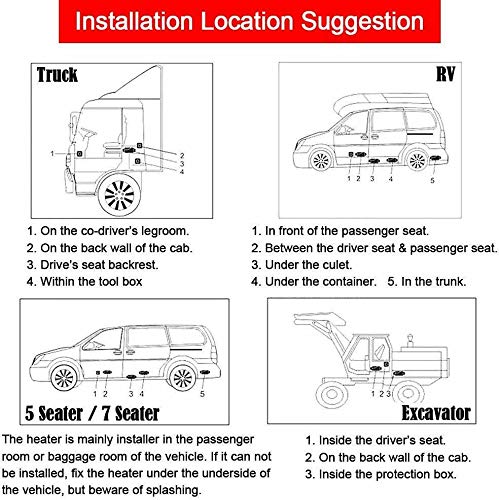 Installation Location Suggestion

Truck

1
2
3
4

1. On the co-driver's legroom.
2. On the back wall of the cab.
3. Drive's seat backrest.
4. Within the tool box

RV

1 2 3 4 5

1. In front of the passenger seat.
2. Between the driver seat & passenger seat.
3. Under the culet.
4. Under the container. 5. In the trunk.

1 2 3 4 5

5 Seater / 7 Seater

The heater is mainly installer in the passenger room or baggage room of the vehicle. If it can not be installed, fix the heater under the underside of the vehicle, but beware of splashing.

1 2 3

Excavator

1. Inside the driver's seat.
2. On the back wall of the cab.
3. Inside the protection box.