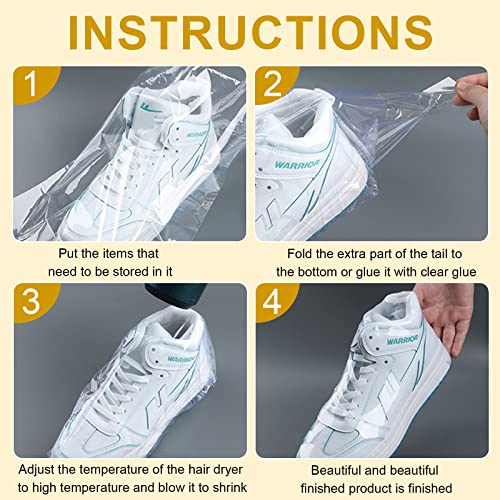 INSTRUCTIONS

1

WARRIOR

Put the items that need to be stored in it

2

WARRIOR

Fold the extra part of the tail to the bottom or glue it with clear glue

3

WARRIOR

Adjust the temperature of the hair dryer to high temperature and blow it to shrink

4

WARRIOR

Beautiful and beautiful finished product is finished