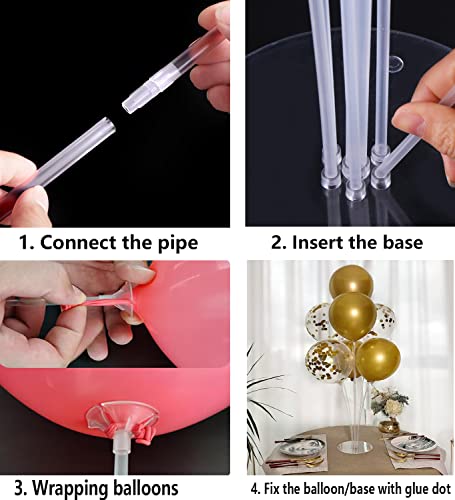 1. Connect the pipe

2. Insert the base

3. Wrapping balloons

4. Fix the balloon/base with glue dot