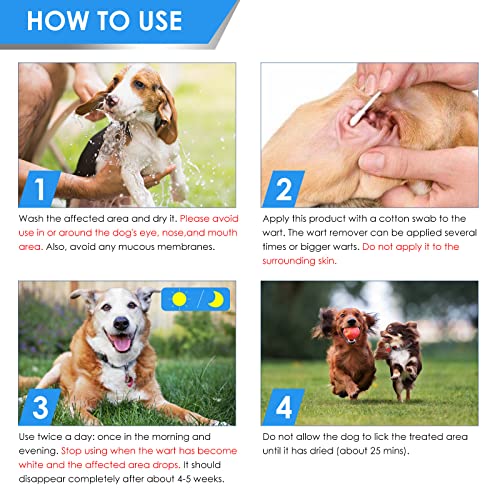 HOW TO USE

1

Wash the affected area and dry it. Please avoid use in or around the dog's eye, nose,and mouth area. Also, avoid any mucous membranes.

2

Apply this product with a cotton swab to the wart. The wart remover can be applied several times or bigger warts. Do not apply it to the surrounding skin.

3

Use twice a day: once in the morning and evening. Stop using when the wart has become white and the affected area drops. It should disappear completely after about 4-5 weeks.

4

Do not allow the dog to lick the treated area until it has dried (about 25 mins).