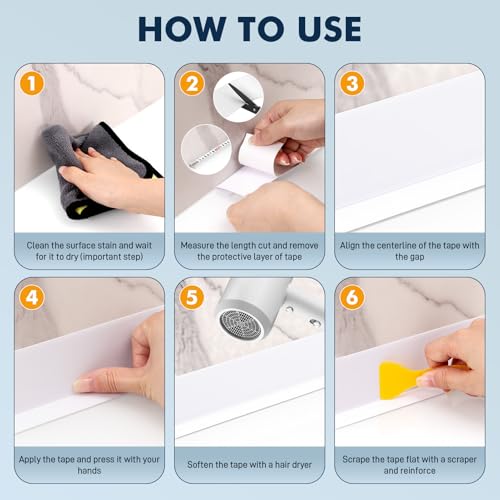 HOW TO USE

1

Clean the surface stain and wait for it to dry (important step)

2

Measure the length cut and remove the protective layer of tape

3

Align the centerline of the tape with the gap

4

Apply the tape and press it with your hands

5

Soften the tape with a hair dryer

6

Scrape the tape flat with a scraper and reinforce