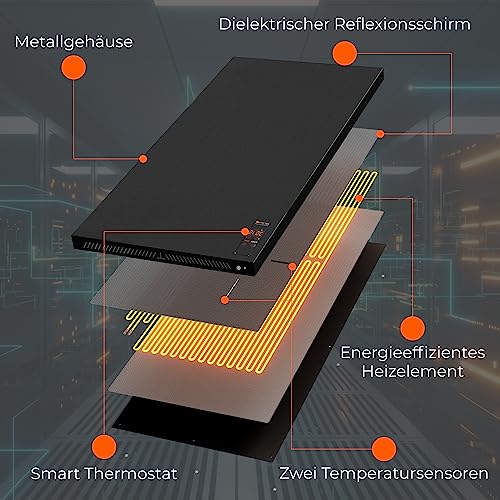 Metallgehäuse

Dielektrischer Reflexionsschirm

Energieeffizientes Heizelement

Smart Thermostat

Zwei Temperatursensoren