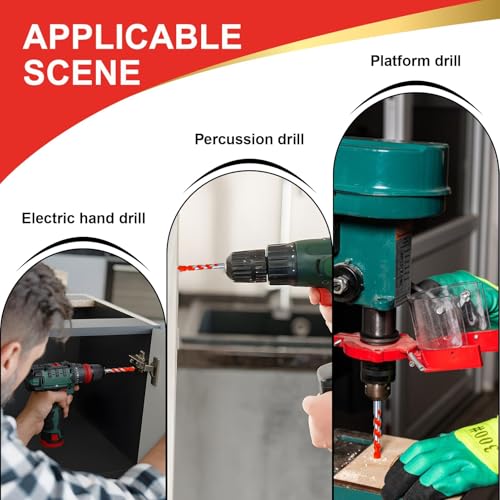 APPLICABLE SCENE

Platform drill

Percussion drill

Electric hand drill

300#