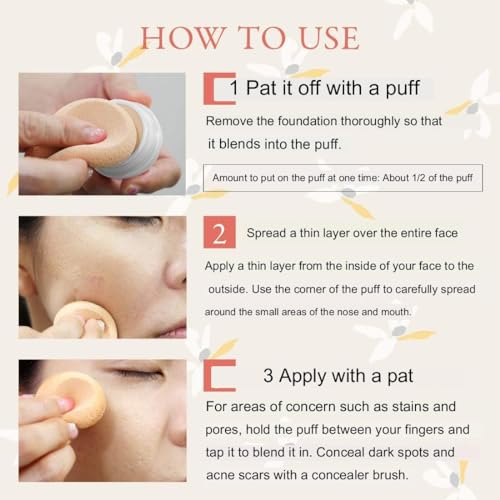 HOW TO USE

1 Pat it off with a puff

Remove the foundation thoroughly so that it blends into the puff.

Amount to put on the puff at one time: About 1/2 of the puff

2 Spread a thin layer over the entire face

Apply a thin layer from the inside of your face to the outside. Use the corner of the puff to carefully spread around the small areas of the nose and mouth.

3 Apply with a pat

For areas of concern such as stains and pores, hold the puff between your fingers and tap it to blend it in. Conceal dark spots and acne scars with a concealer brush.