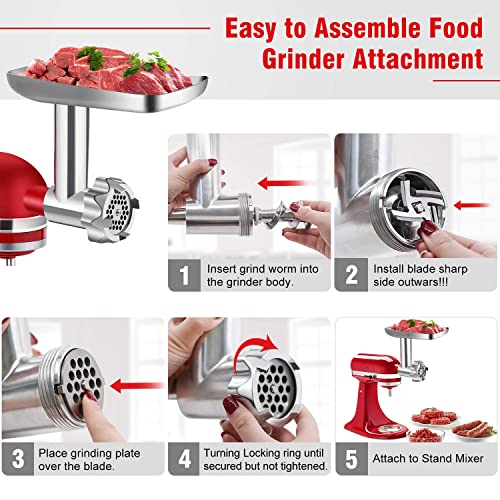 Easy to Assemble Food Grinder Attachment

1 Insert grind worm into the grinder body.

2 Install blade sharp side outwars!!!

3 Place grinding plate over the blade.

4 Turning Locking ring until secured but not tightened.

5 Attach to Stand Mixer