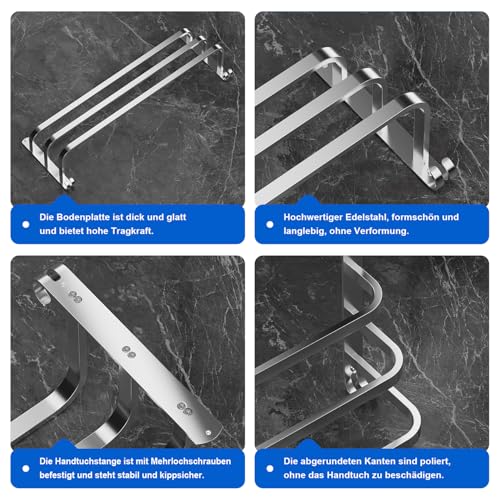 Die Bodenplatte ist dick und glatt und bietet hohe Tragkraft.

Hochwertiger Edelstahl, formschön und langlebig, ohne Verformung.

Die Handtuchstange ist mit Mehrlochschrauben befestigt und steht stabil und kippsicher.

Die abgerundeten Kanten sind poliert, ohne das Handtuch zu beschädigen.