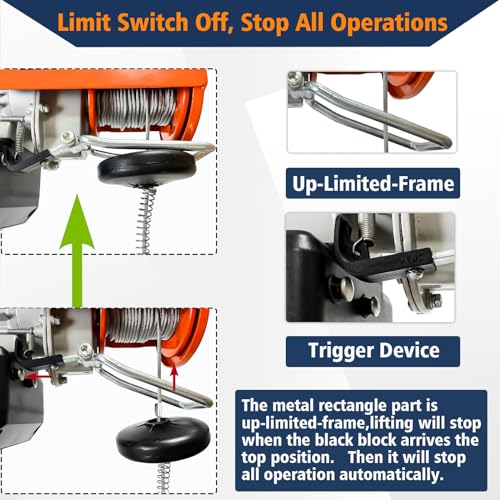 Limit Switch Off, Stop All Operations

Up-Limited-Frame

Trigger Device

The metal rectangle part is up-limited-frame,lifting will stop when the black block arrives the top position.  Then it will stop all operation automatically.