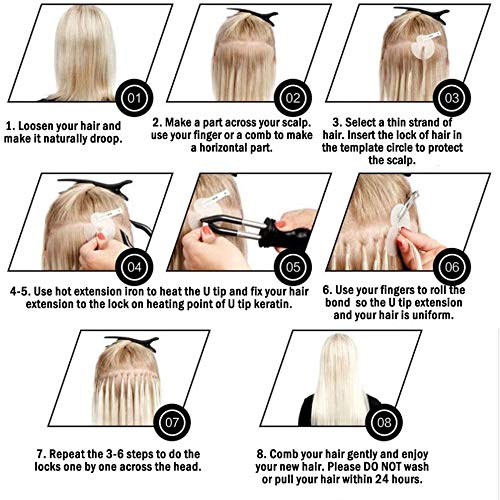 01

1. Loosen your hair and make it naturally droop.

02

2. Make a part across your scalp. use your finger or a comb to make a horizontal part.

03

3. Select a thin strand of hair. Insert the lock of hair in the template circle to protect the scalp.

04

05

4-5. Use hot extension iron to heat the U tip and fix your hair extension to the lock on heating point of U tip keratin.

06

6. Use your fingers to roll the bond so the U tip extension and your hair is uniform.

07

7. Repeat the 3-6 steps to do the locks one by one across the head.

08

8. Comb your hair gently and enjoy your new hair. Please DO NOT wash or pull your hair within 24 hours.