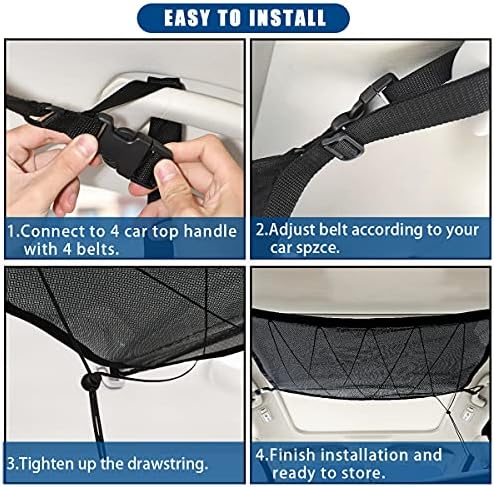 EASY TO INSTALL

1.Connect to 4 car top handle with 4 belts.

2.Adjust belt according to your car spzce.

3.Tighten up the drawstring.

4.Finish installation and ready to store.