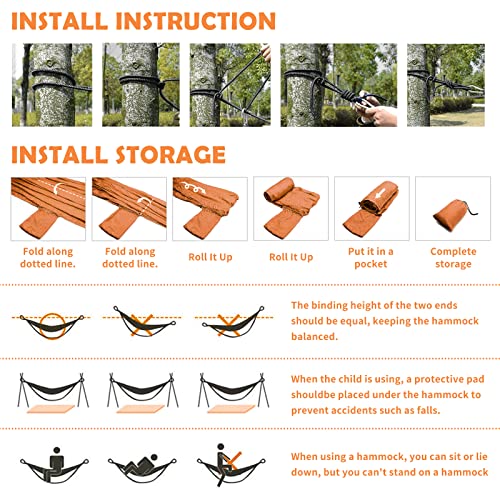 INSTALL INSTRUCTION

INSTALL STORAGE

Fold along dotted line.

Fold along dotted line.

Roll It Up

Roll It Up

Put it in a pocket

Complete storage

The binding height of the two ends should be equal, keeping the hammock balanced.

When the child is using, a protective pad shouldbe placed under the hammock to prevent accidents such as falls.

When using a hammock, you can sit or lie down, but you can't stand on a hammock