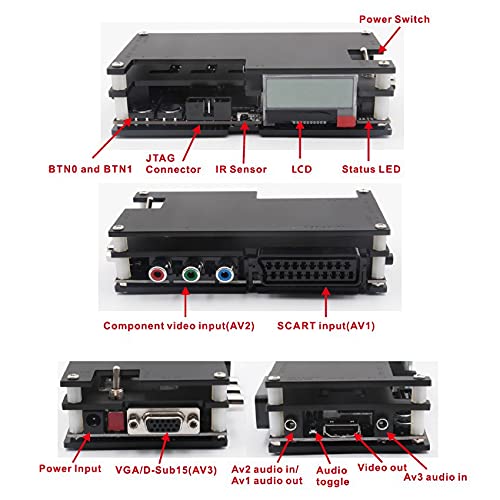 Power Switch

BTN0 and BTN1

JTAG Connector

IR Sensor

LCD

Status LED

Component video input(AV2)

SCART input(AV1)

Power Input

VGA/D-Sub15(AV3)

Av2 audio in/ Av1 audio out

Audio toggle

Video out

Av3 audio in