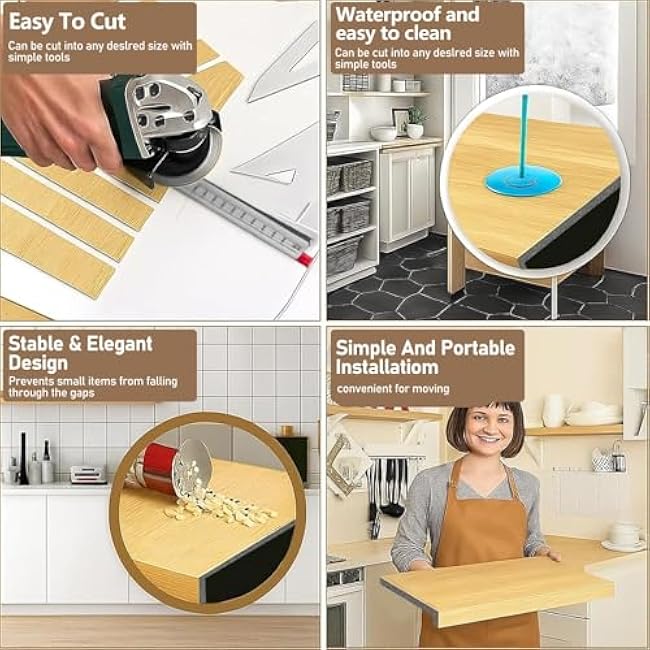 Easy To Cut
Can be cut into any desired size with simple tools

Waterproof and easy to clean
Can be cut into any desired size with simple tools

Stable & Elegant Design
Prevents small items from falling through the gaps

Simple And Portable Installatiom
convenient for moving