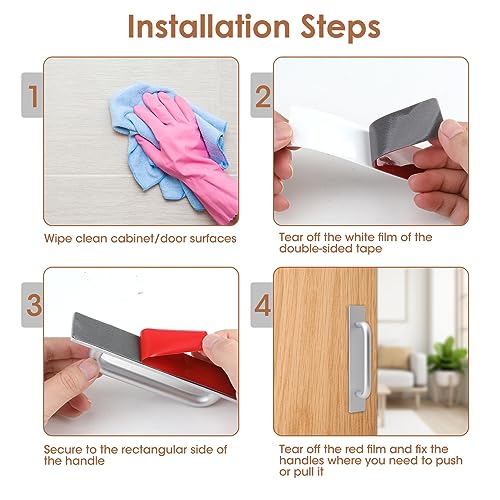 Installation Steps

1

Wipe clean cabinet/door surfaces

2

Tear off the white film of the double-sided tape

3

Secure to the rectangular side of the handle

4

Tear off the red film and fix the handles where you need to push or pull it