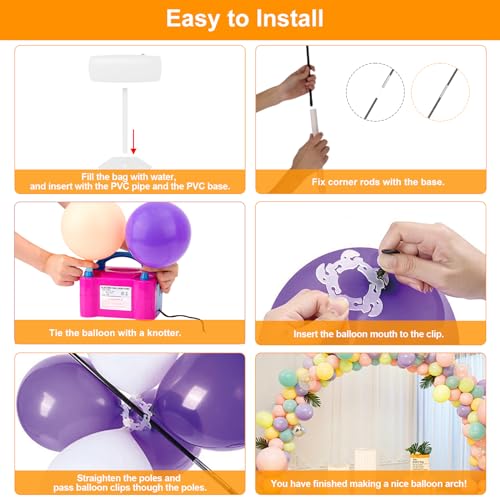 Easy to Install

Fill the bag with water, and insert with the PVC pipe and the PVC base.

Fix corner rods with the base.

Tie the balloon with a knotter.

Insert the balloon mouth to the clip.

Straighten the poles and pass balloon clips though the poles.

You have finished making a nice balloon arch!