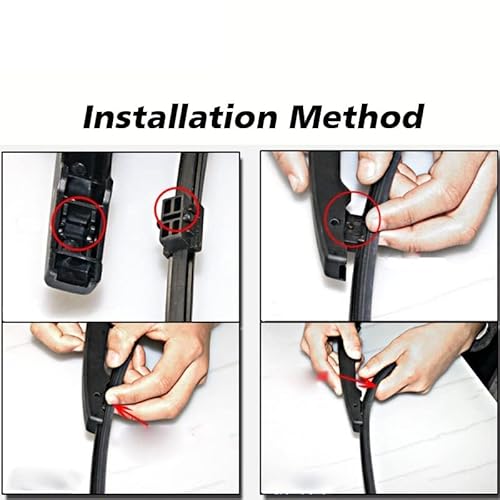 Installation Method