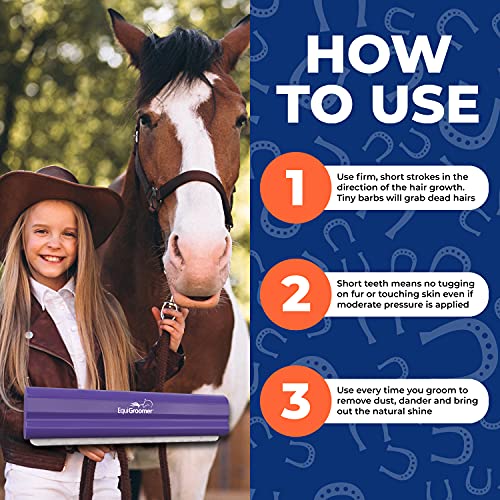 EquiGroomer

HOW TO USE

1 Use firm, short strokes in the direction of the hair growth. Tiny barbs will grab dead hairs

2 Short teeth means no tugging on fur or touching skin even if moderate pressure is applied

3 Use every time you groom to remove dust, dander and bring out the natural shine