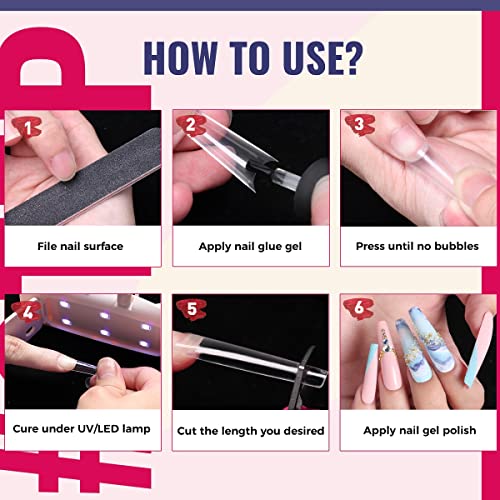 HOW TO USE?

1
File nail surface

2
Apply nail glue gel

3
Press until no bubbles

4
Cure under UV/LED lamp

5
Cut the length you desired

6
Apply nail gel polish