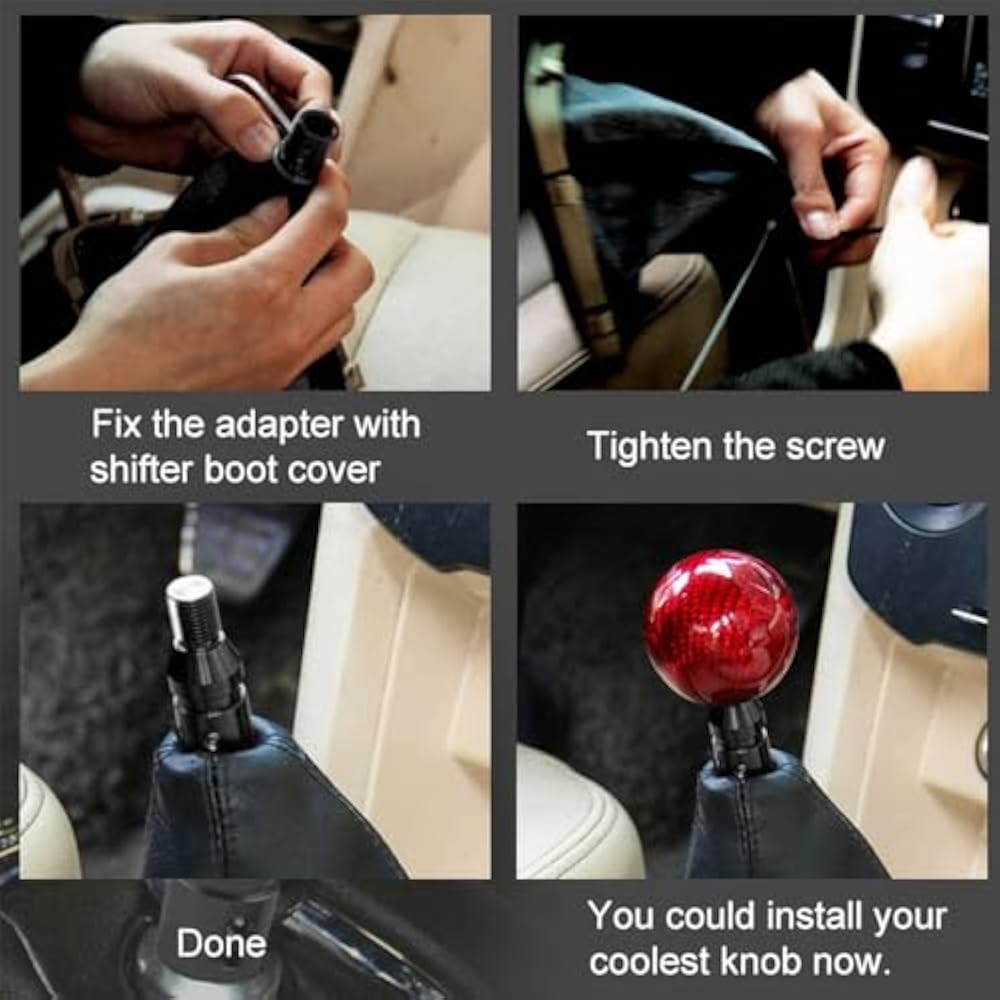 Fix the adapter with shifter boot cover

Tighten the screw

Done

You could install your coolest knob now.