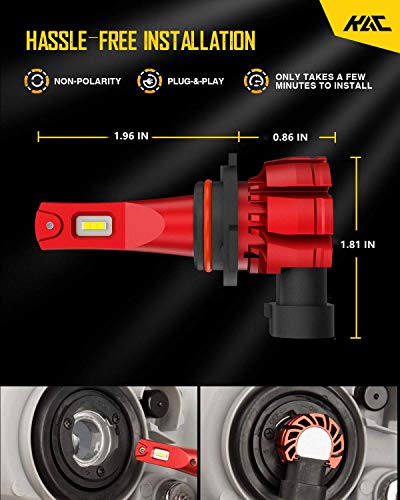 KAC

HASSLE-FREE INSTALLATION

NON-POLARITY

PLUG-&-PLAY

ONLY TAKES A FEW MINUTES TO INSTALL

1.96 IN

0.86 IN

1.81 IN