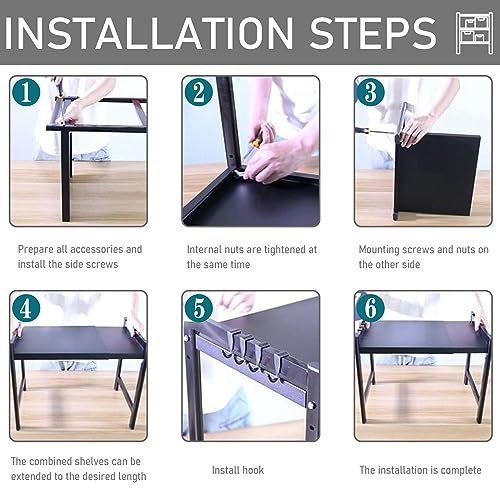 INSTALLATION STEPS

1

Prepare all accessories and install the side screws

2

Internal nuts are tightened at the same time

3

Mounting screws and nuts on the other side

4

The combined shelves can be extended to the desired length

5

Install hook

6

The installation is complete