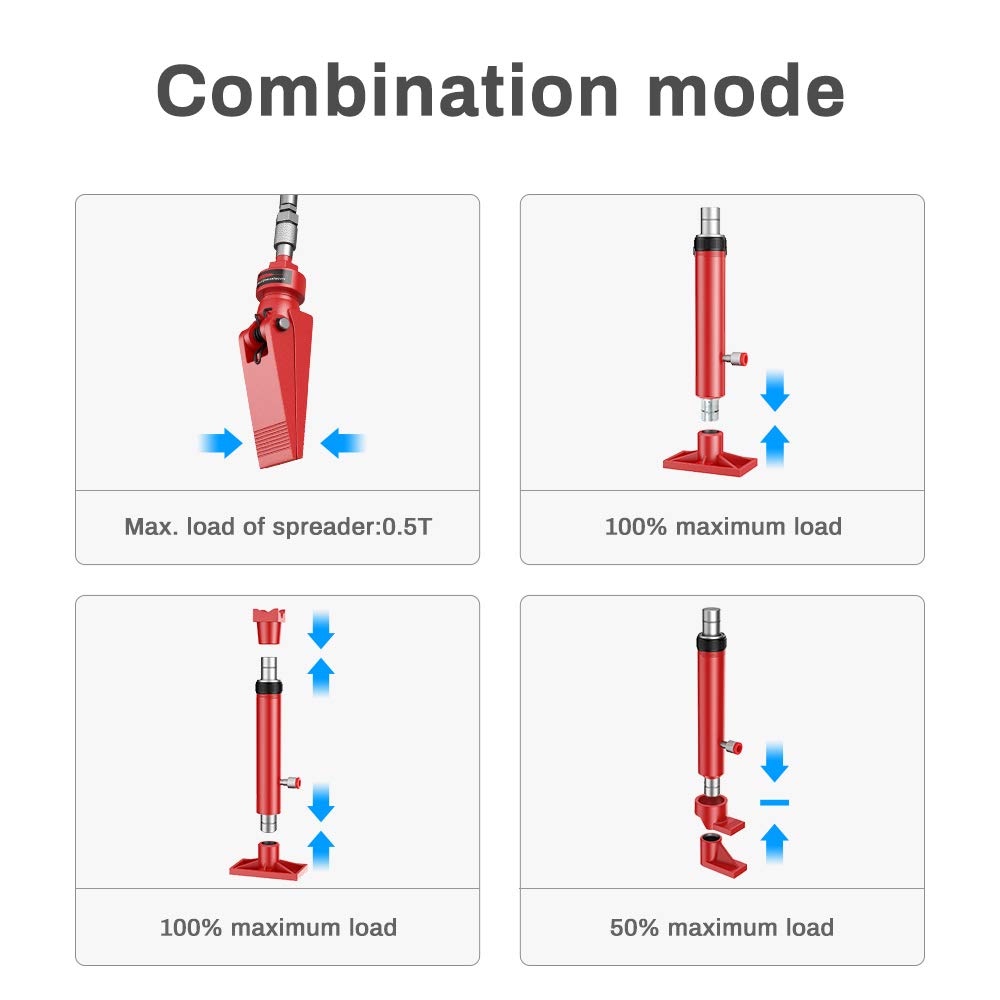 Combination mode

Max. load of spreader:0.5T

100% maximum load

100% maximum load

50% maximum load