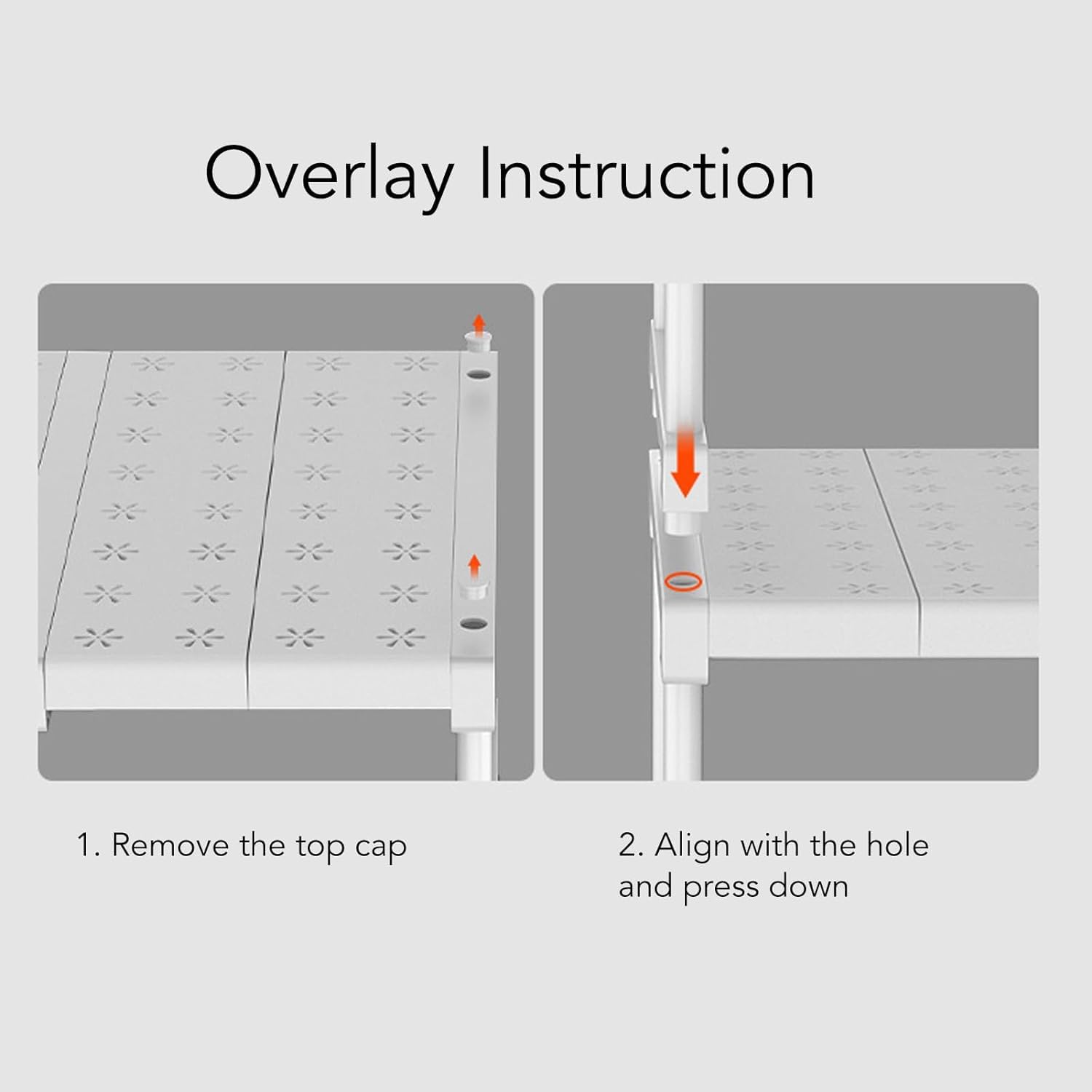 Overlay Instruction

1. Remove the top cap

2. Align with the hole and press down