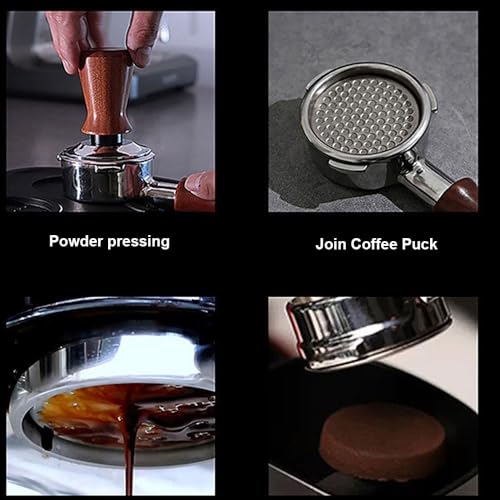 Powder pressing

Join Coffee Puck