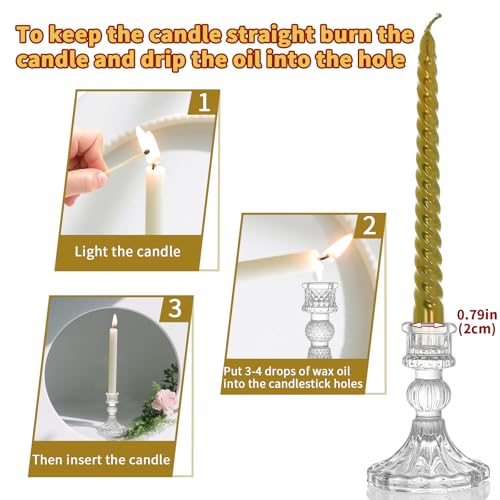 To keep the candle straight burn the candle and drip the oil into the hole

1

Light the candle

2

Put 3-4 drops of wax oil into the candlestick holes

3

Then insert the candle

0.79in (2cm)