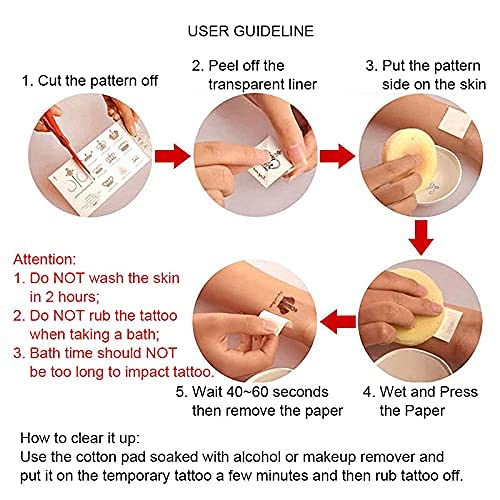 USER GUIDELINE

1. Cut the pattern off

2. Peel off the transparent liner

3. Put the pattern side on the skin

Attention:
1. Do NOT wash the skin in 2 hours;
2. Do NOT rub the tattoo when taking a bath;
3. Bath time should NOT be too long to impact tattoo.

5. Wait 40~60 seconds then remove the paper

4. Wet and Press the Paper

How to clear it up:
Use the cotton pad soaked with alcohol or makeup remover and put it on the temporary tattoo a few minutes and then rub tattoo off.