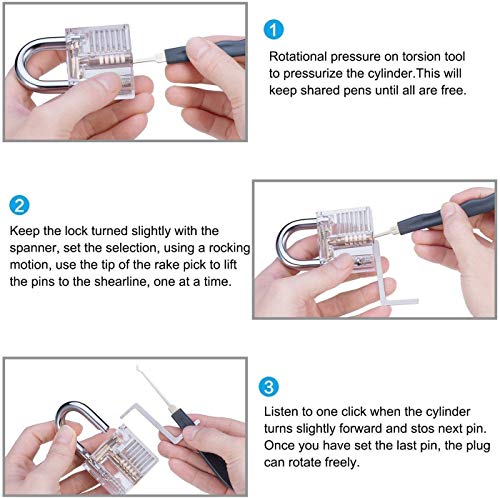 1

Rotational pressure on torsion tool to pressurize the cylinder.This will keep shared pens until all are free.

2

Keep the lock turned slightly with the spanner, set the selection, using a rocking motion, use the tip of the rake pick to lift the pins to the shearline, one at a time.

3

Listen to one click when the cylinder turns slightly forward and stos next pin. Once you have set the last pin, the plug can rotate freely.