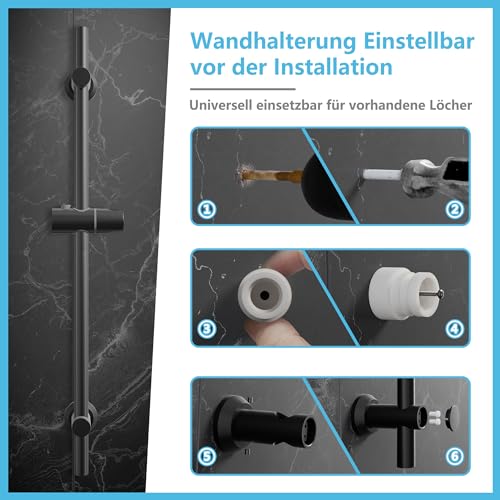 Wandhalterung Einstellbar vor der Installation

Universell einsetzbar für vorhandene Löcher

1
2
3
4
5
6