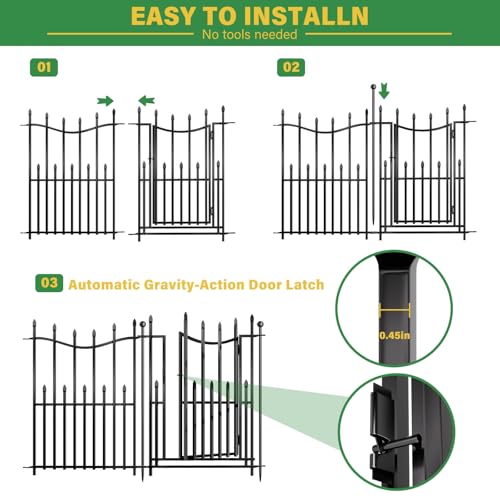 EASY TO INSTALLN
No tools needed

01

02

03 Automatic Gravity-Action Door Latch

0.45in