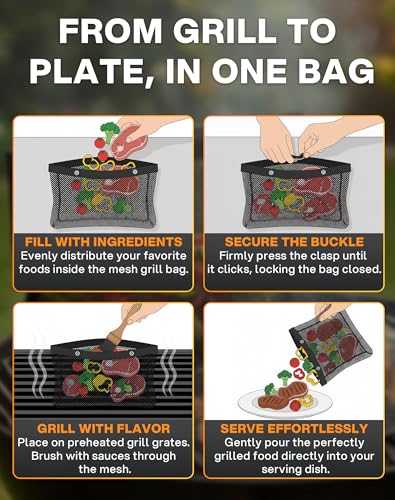 FROM GRILL TO PLATE, IN ONE BAG

FILL WITH INGREDIENTS
Evenly distribute your favorite foods inside the mesh grill bag.

SECURE THE BUCKLE
Firmly press the clasp until it clicks, locking the bag closed.

GRILL WITH FLAVOR
Place on preheated grill grates. Brush with sauces through the mesh.

SERVE EFFORTLESSLY
Gently pour the perfectly grilled food directly into your serving dish.