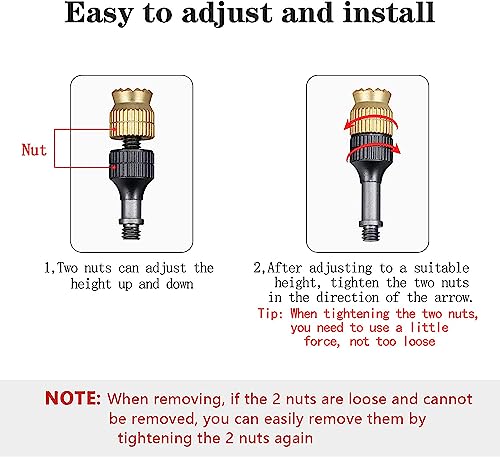 Easy to adjust and install

Nut

1,Two nuts can adjust the height up and down

2,After adjusting to a suitable height, tighten the two nuts in the direction of the arrow.

Tip: When tightening the two nuts, you need to use a little force, not too loose

NOTE: When removing, if the 2 nuts are loose and cannot be removed, you can easily remove them by tightening the 2 nuts again