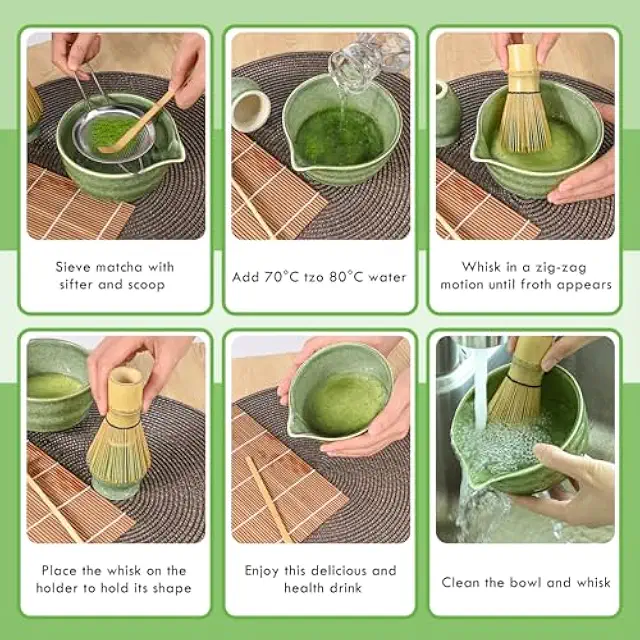 Sieve matcha with sifter and scoop

Add 70°C tzo 80°C water

Whisk in a zig-zag motion until froth appears

Place the whisk on the holder to hold its shape

Enjoy this delicious and health drink

Clean the bowl and whisk