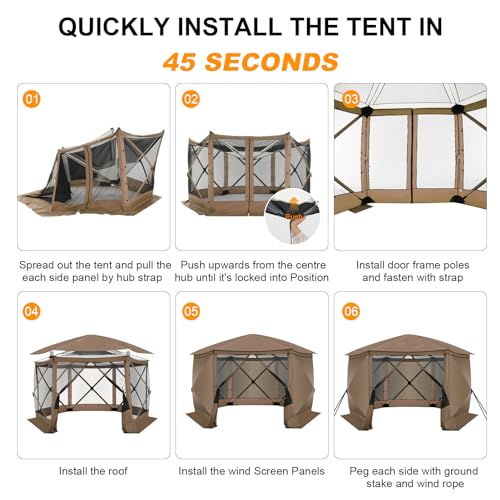 QUICKLY INSTALL THE TENT IN

45 SECONDS

01

Spread out the tent and pull the each side panel by hub strap

02

Push

Push upwards from the centre hub until it's locked into Position

03

Install door frame poles and fasten with strap

04

Install the roof

05

Install the wind Screen Panels

06

Peg each side with ground stake and wind rope