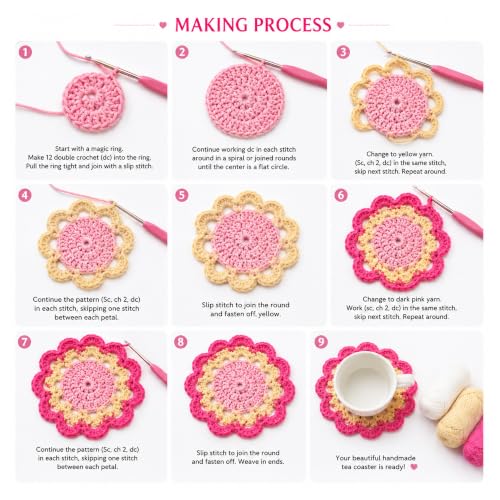 MAKING PROCESS

1
Start with a magic ring.
Make 12 double crochet (dc) into the ring.
Pull the ring tight and join with a slip stitch.

2
Continue working dc in each stitch around in a spiral or joined rounds until the center is a flat circle.

3
Change to yellow yarn.
(Sc, ch 2, dc) in the same stitch, skip next stitch. Repeat around.

4
Continue the pattern (Sc, ch 2, dc) in each stitch, skipping one stitch between each petal.

5
Slip stitch to join the round and fasten off, yellow.

6
Change to dark pink yarn.
Work (sc, ch 2, dc) in the same stitch, skip next stitch. Repeat around.

7
Continue the pattern (Sc, ch 2, dc) in each stitch, skipping one stitch between each petal.

8
Slip stitch to join the round and fasten off. Weave in ends.

9
Your beautiful handmade tea coaster is ready!