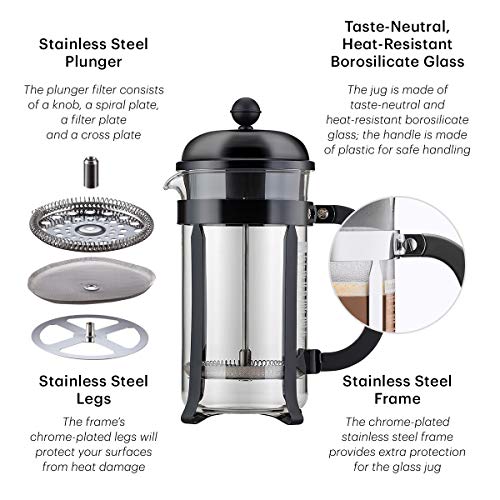 Stainless Steel Plunger

The plunger filter consists of a knob, a spiral plate, a filter plate and a cross plate

Taste-Neutral, Heat-Resistant Borosilicate Glass

The jug is made of taste-neutral and heat-resistant borosilicate glass; the handle is made of plastic for safe handling

Stainless Steel Legs

The frame's chrome-plated legs will protect your surfaces from heat damage

Stainless Steel Frame

The chrome-plated stainless steel frame provides extra protection for the glass jug