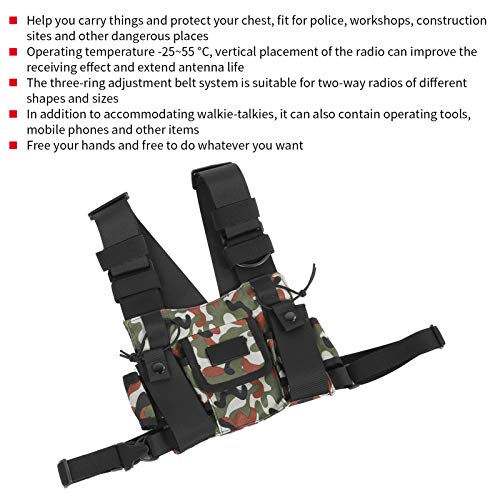 ■ Help you carry things and protect your chest, fit for police, workshops, construction sites and other dangerous places
■ Operating temperature -25~55 °C, vertical placement of the radio can improve the receiving effect and extend antenna life
■ The three-ring adjustment belt system is suitable for two-way radios of different shapes and sizes
■ In addition to accommodating walkie-talkies, it can also contain operating tools, mobile phones and other items
■ Free your hands and free to do whatever you want