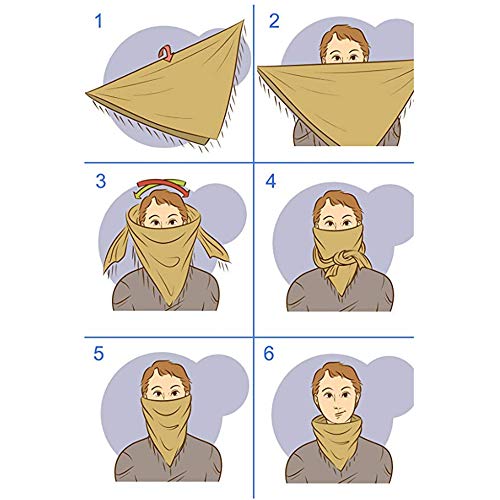 1
2
3
4
5
6