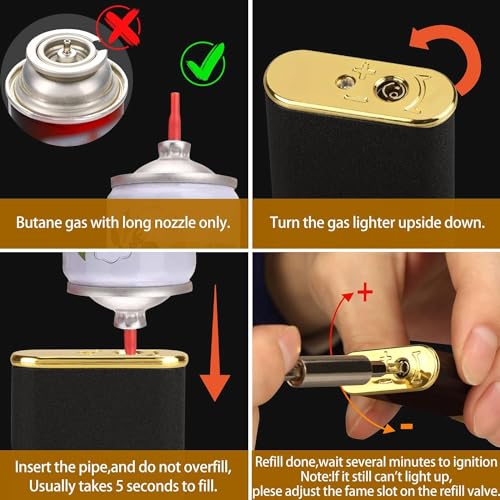 Butane gas with long nozzle only.

Turn the gas lighter upside down.

Insert the pipe,and do not overfill, Usually takes 5 seconds to fill.

+

-

Refill done,wait several minutes to ignition
Note:If it still can't light up,
plese adjust the fame slot on the refill valve.