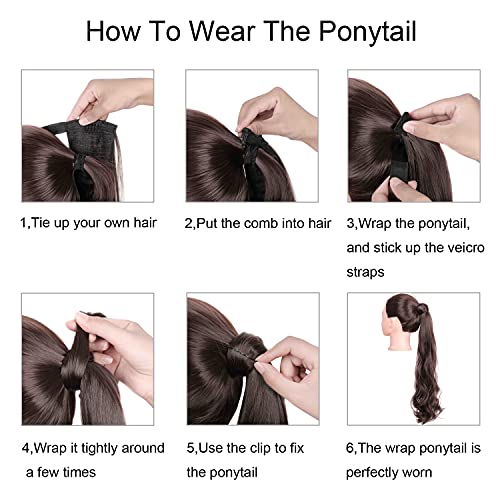 How To Wear The Ponytail

1,Tie up your own hair

2,Put the comb into hair

3,Wrap the ponytail, and stick up the veicro straps

4,Wrap it tightly around a few times

5,Use the clip to fix the ponytail

6,The wrap ponytail is perfectly worn