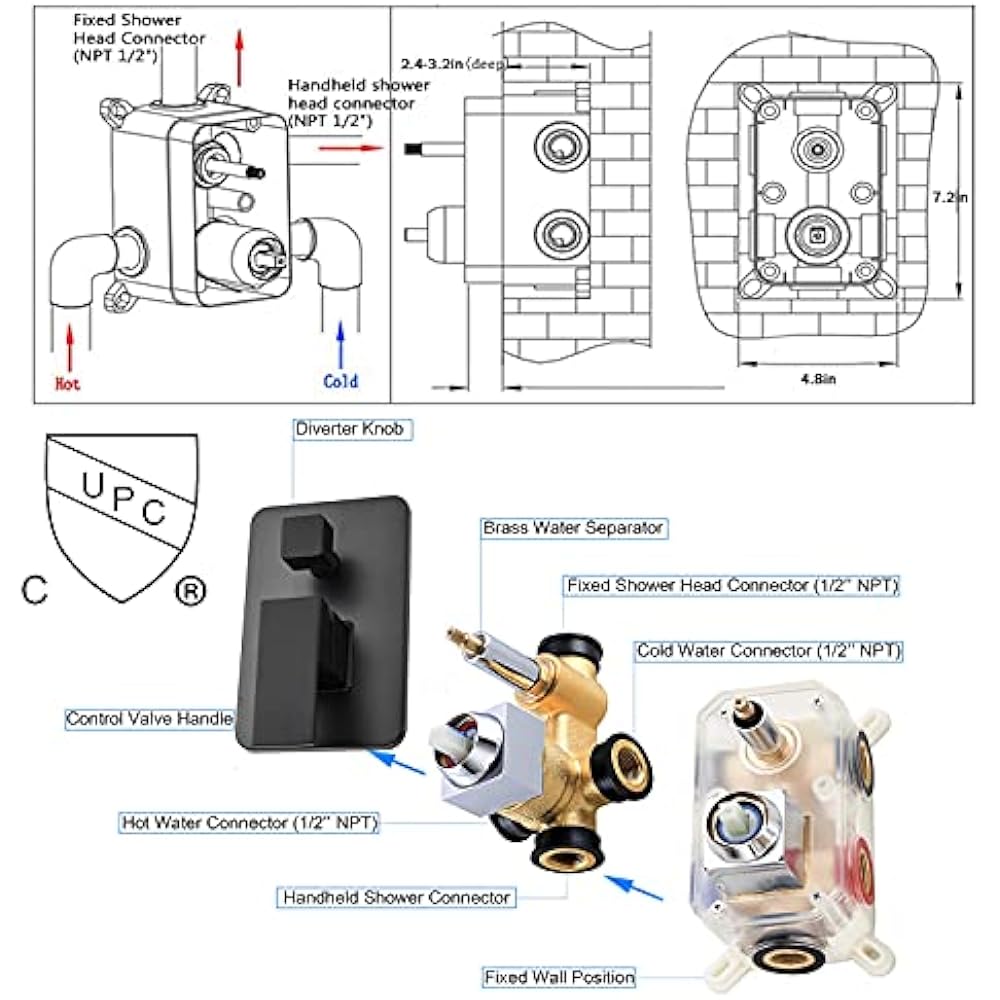 Fixed Shower Head Connector (NPT 1/2")

Handheld shower head connector (NPT 1/2")

Hot

Cold

2.4-3.2in (deep)

7.2in

4.8in

UPC

C

®

Diverter Knob

Brass Water Separator

Fixed Shower Head Connector (1/2" NPT)

Cold Water Connector (1/2" NPT)

Control Valve Handle

Hot Water Connector (1/2" NPT)

Handheld Shower Connector

Fixed Wall Position