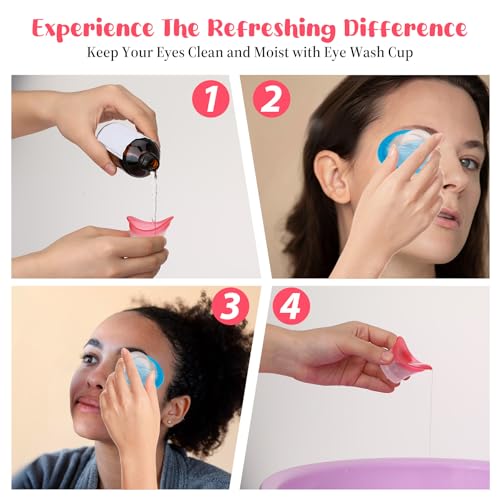 Experience The Refreshing Difference
Keep Your Eyes Clean and Moist with Eye Wash Cup

1

2

3

4