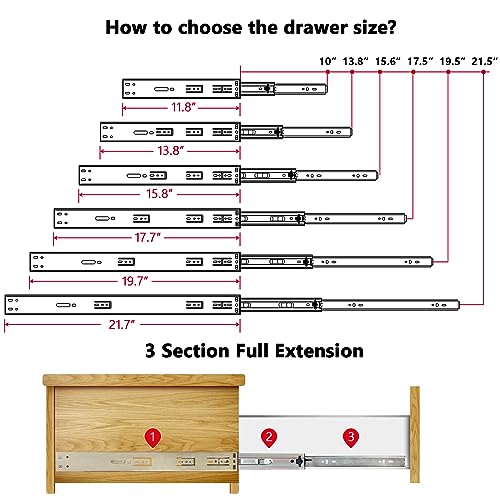 How to choose the drawer size?

10″ 13.8″ 15.6″ 17.5″ 19.5″ 21.5″

11.8″

13.8″

15.8″

17.7″

19.7″

21.7″

3 Section Full Extension

1

2

3