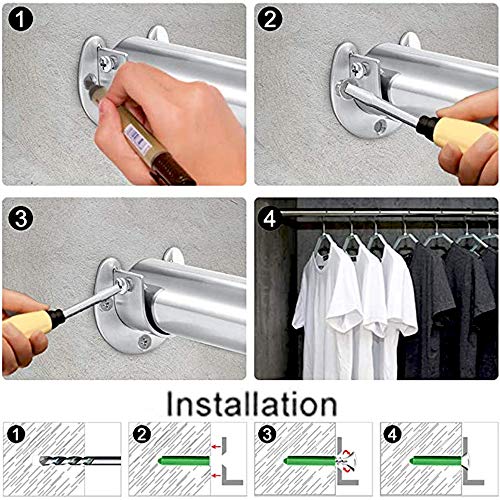 1
2
3
4
Installation
1
2
3
4