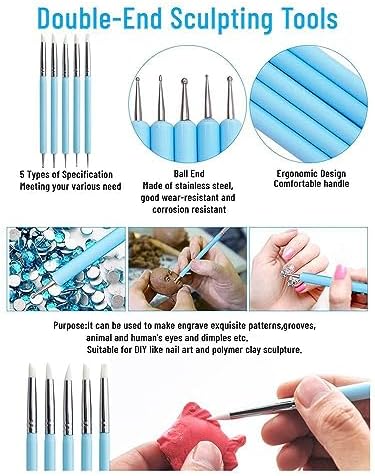 Double-End Sculpting Tools

5 Types of Specification
Meeting your various need

Ball End
Made of stainless steel, good wear-resistant and corrosion resistant

Ergonomic Design
Comfortable handle

Purpose:It can be used to make engrave exquisite patterns,grooves, animal and human's eyes and dimples etc.
Suitable for DIY like nail art and polymer clay sculpture.