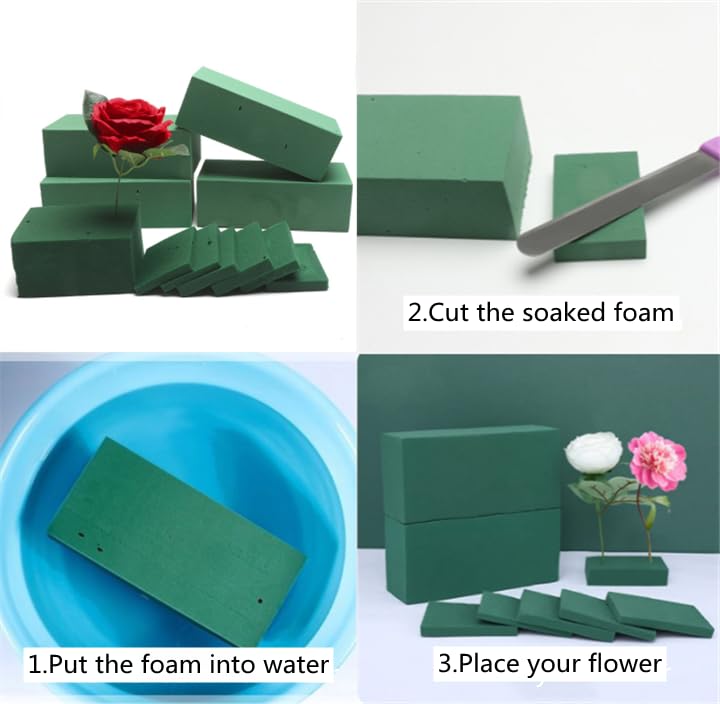 2.Cut the soaked foam

1.Put the foam into water

3.Place your flower