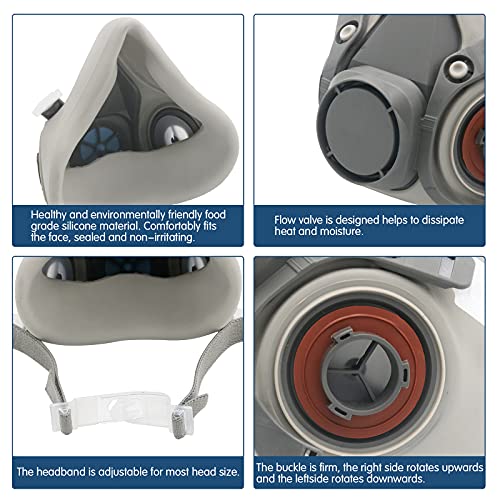 Healthy and environmentally friendly food grade silicone material. Comfortably fits the face, sealed and non-irritating.

Flow valve is designed helps to dissipate heat and moisture.

The headband is adjustable for most head size.

The buckle is firm, the right side rotates upwards and the leftside rotates downwards.